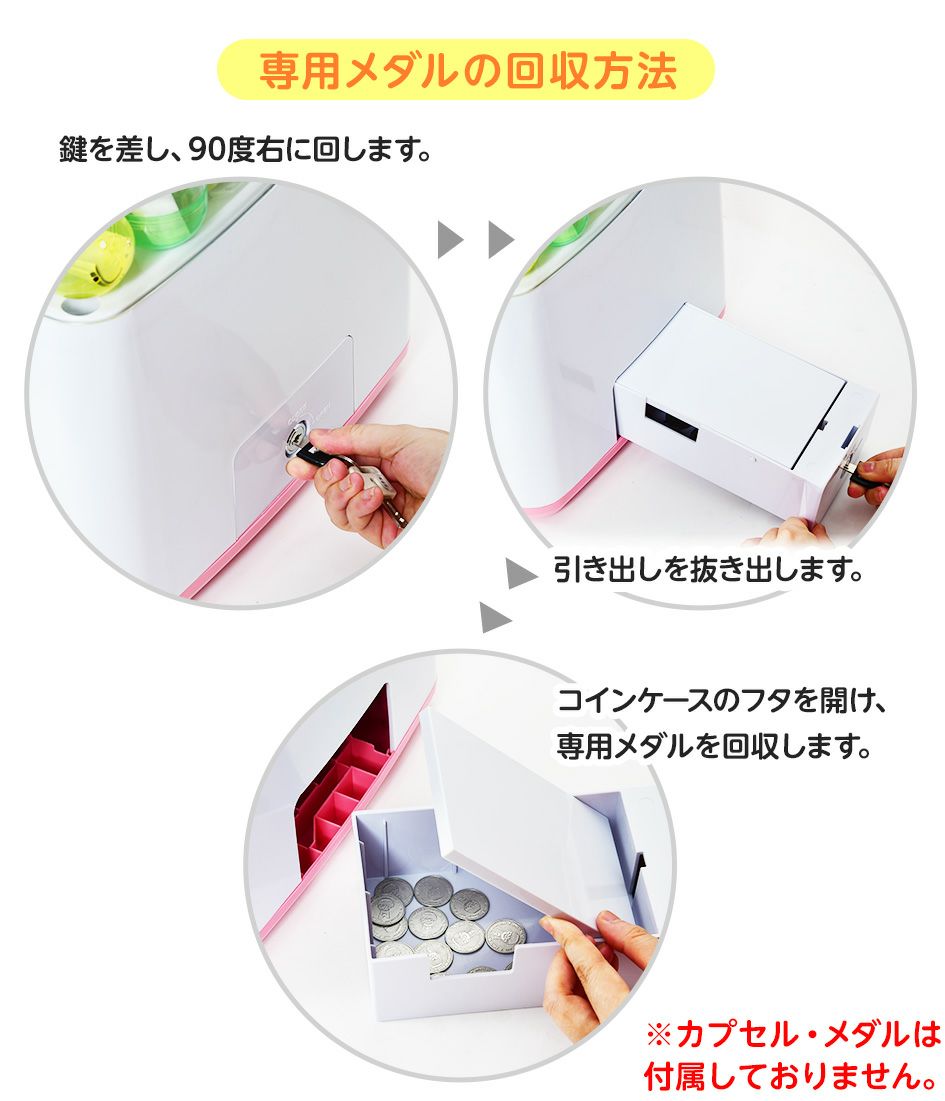 専用メダルの回収方法

鍵を差し、90度右に回します。

引き出しを抜き出します。

コインケースのフタを開け、専用メダルを回収します。

※カプセル・メダルは付属しておりません。