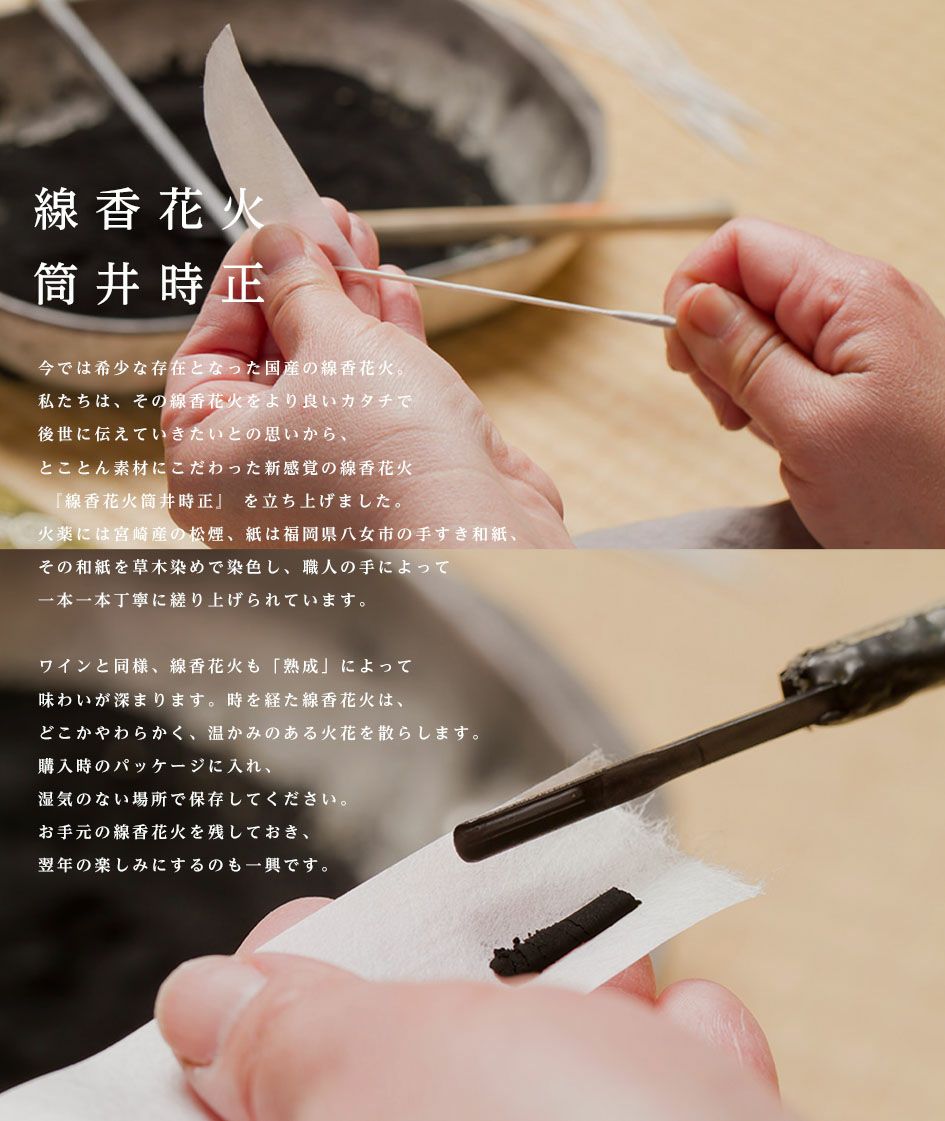 線香花火
筒井時正

今では希少な存在となった国産の線香花火。
私たちは、その線香花火をより良いカタチで
後世に伝えていきたいとの思いから、
とことん素材にこだわった新感覚の線香花火
『線香花火筒井時正』 を立ち上げました。
火薬には宮崎産の松煙、紙は福岡県八女市の手すき和紙、
その和紙を草木染めで染色し、職人の手によって
一本一本丁寧に縒り上げられています。

ワインと同様、線香花火も「熟成」によって
味わいが深まります。時を経た線香花火は、
どこかやわらかく、温かみのある火花を散らします。
購入時のパッケージに入れ、
湿気のない場所で保存してください。
お手元の線香花火を残しておき、
翌年の楽しみにするのも一興です。