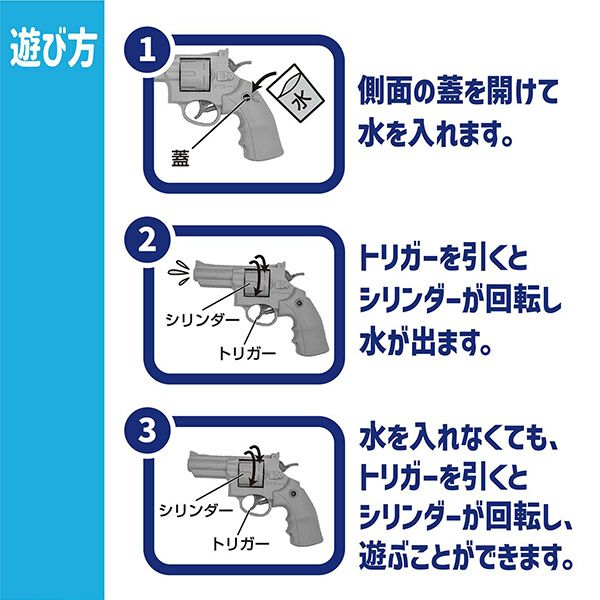 遊び方

1

水

蓋

側面の蓋を開けて水を入れます。

2

シリンダー

トリガー

トリガーを引くとシリンダーが回転し水が出ます。

3

シリンダー

トリガー

水を入れなくても、トリガーを引くとシリンダーが回転し、遊ぶことができます。