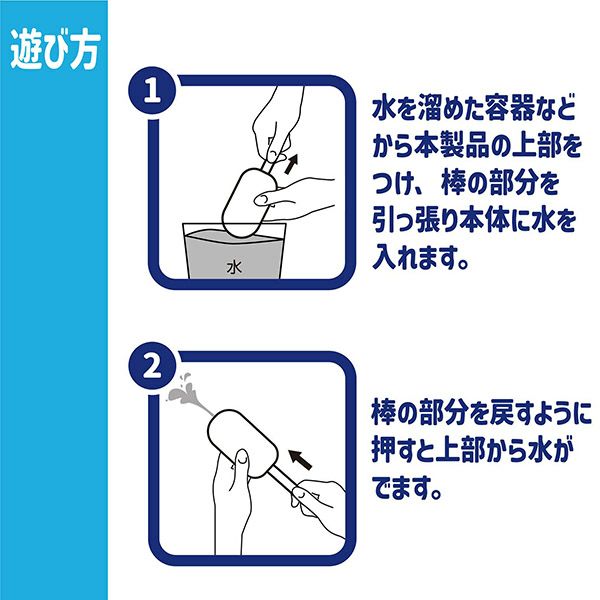 遊び方

1

水

水を溜めた容器などから本製品の上部をつけ、棒の部分を引っ張り本体に水を入れます。

2

棒の部分を戻すように押すと上部から水がでます。