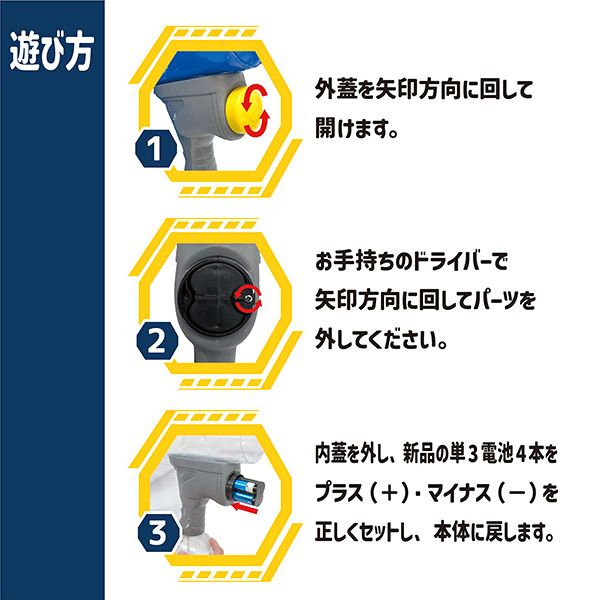 遊び方

1

外蓋を矢印方向に回して開けます。

2

お手持ちのドライバーで矢印方向に回してパーツを外してください。

3

内蓋を外し、新品の単３電池４本をプラス（＋）・マイナス（－）を正しくセットし、本体に戻します。