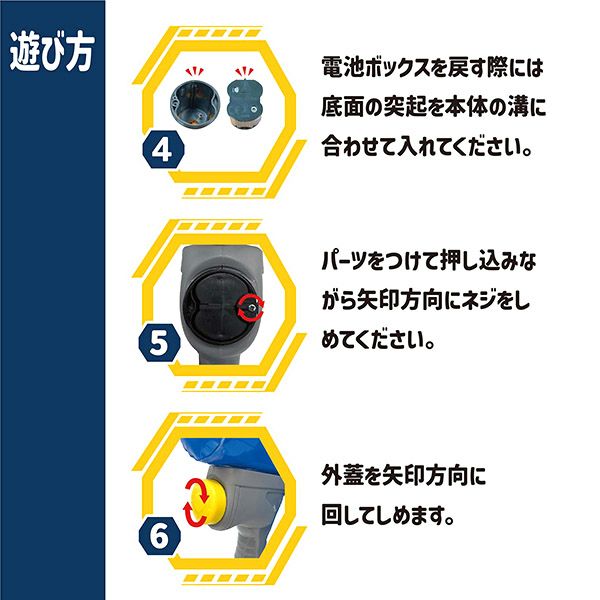 遊び方

4

電池ボックスを戻す際には底面の突起を本体の溝に合わせて入れてください。

5

パーツをつけて押し込みながら矢印方向にネジをしめてください。

6

外蓋を矢印方向に回してしめます。