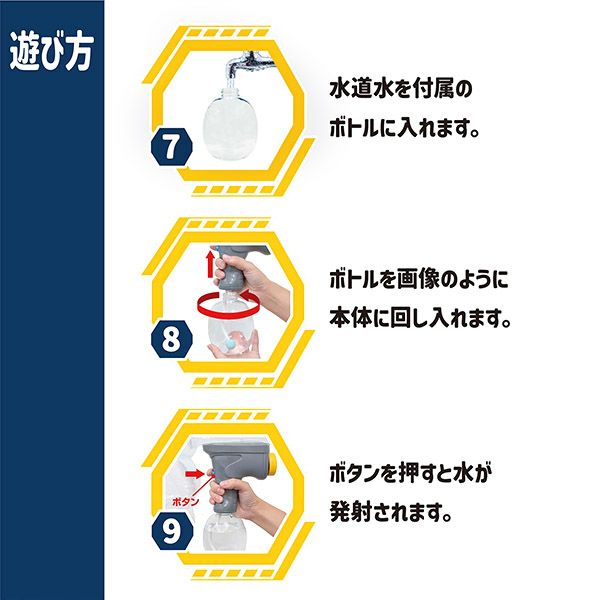 遊び方

7

水道水を付属のボトルに入れます。

8

ボトルを画像のように本体に回し入れます。

ボタン

9

ボタンを押すと水が発射されます。