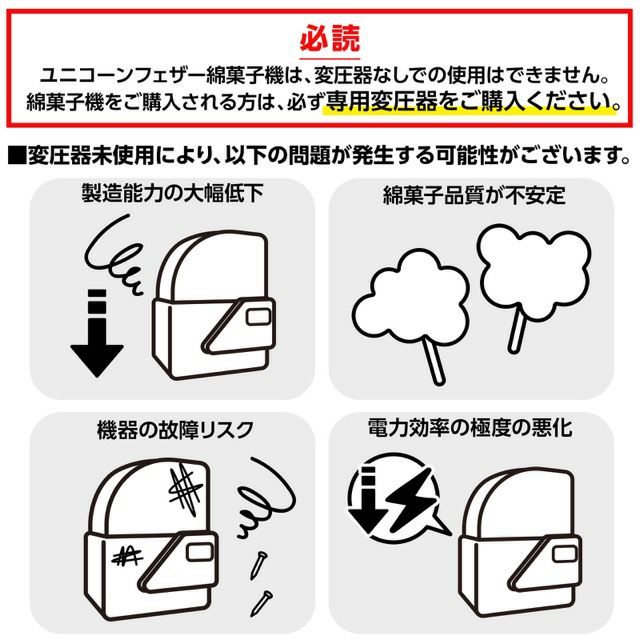 必読

ユニコーンフェザー綿菓子機は、変圧器なしでの使用はできません。
綿菓子機をご購入される方は、必ず専用変圧器をご購入ください。

■変圧器未使用により、以下の問題が発生する可能性がございます。

製造能力の大幅低下

綿菓子品質が不安定

機器の故障リスク

電力効率の極度の悪化